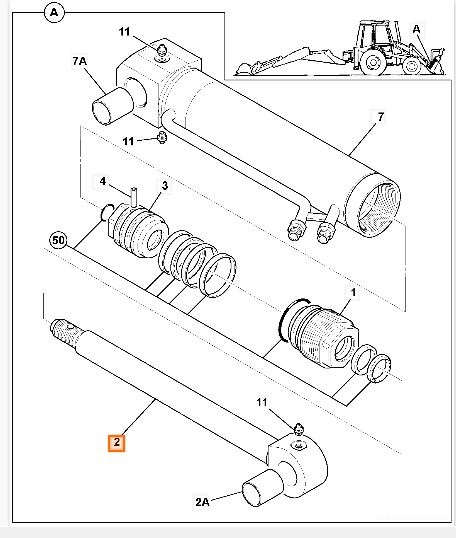 A
A
11
7A
7
11
4
3
50
1
11
2
2A