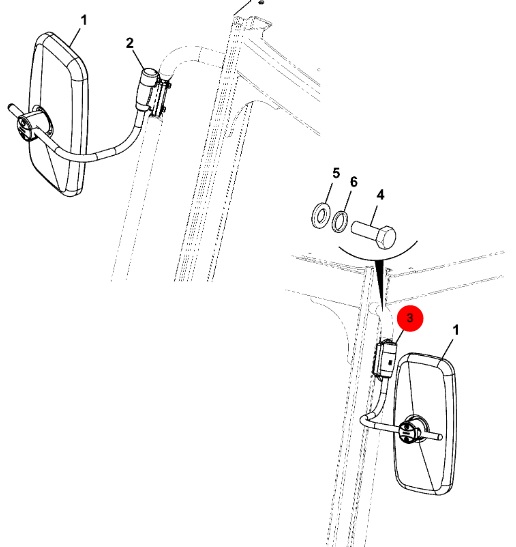 1
2
5
6
4
3
1